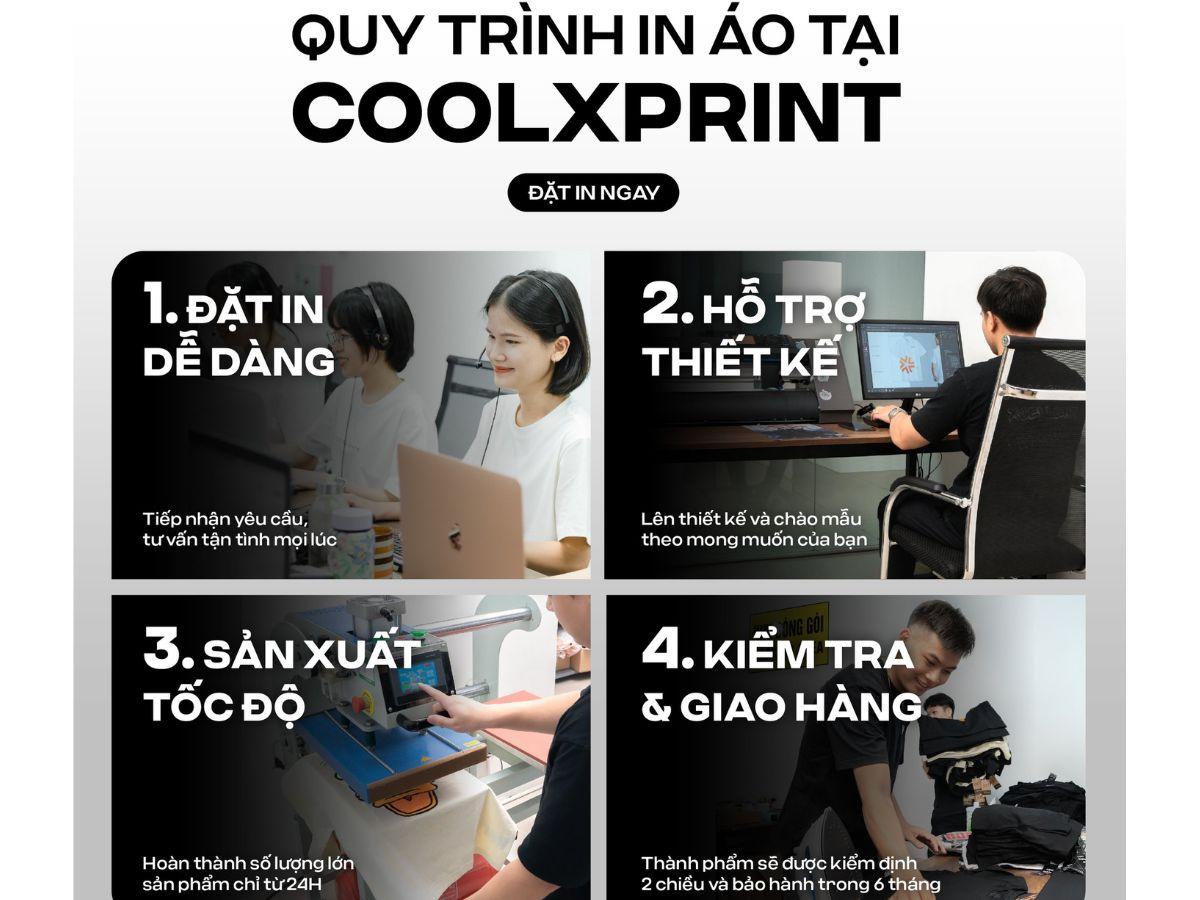 QUY TRÌNH IN ÁO TẠI COOLXPRINT

ĐẶT IN NGAY

1. ĐẶT IN DỄ DÀNG

Tiếp nhận yêu cầu, tư vấn tận tình mọi lúc

2. HỖ TRỢ THIẾT KẾ

Lên thiết kế và chào mẫu theo mong muốn của bạn

3. SẢN XUẤT TỐC ĐỘ

Hoàn thành số lượng lớn sản phẩm chỉ từ 24H

4. KIỂM TRA & GIAO HÀNG

Thành phẩm sẽ được kiểm định 2 chiều và bảo hành trong 6 tháng