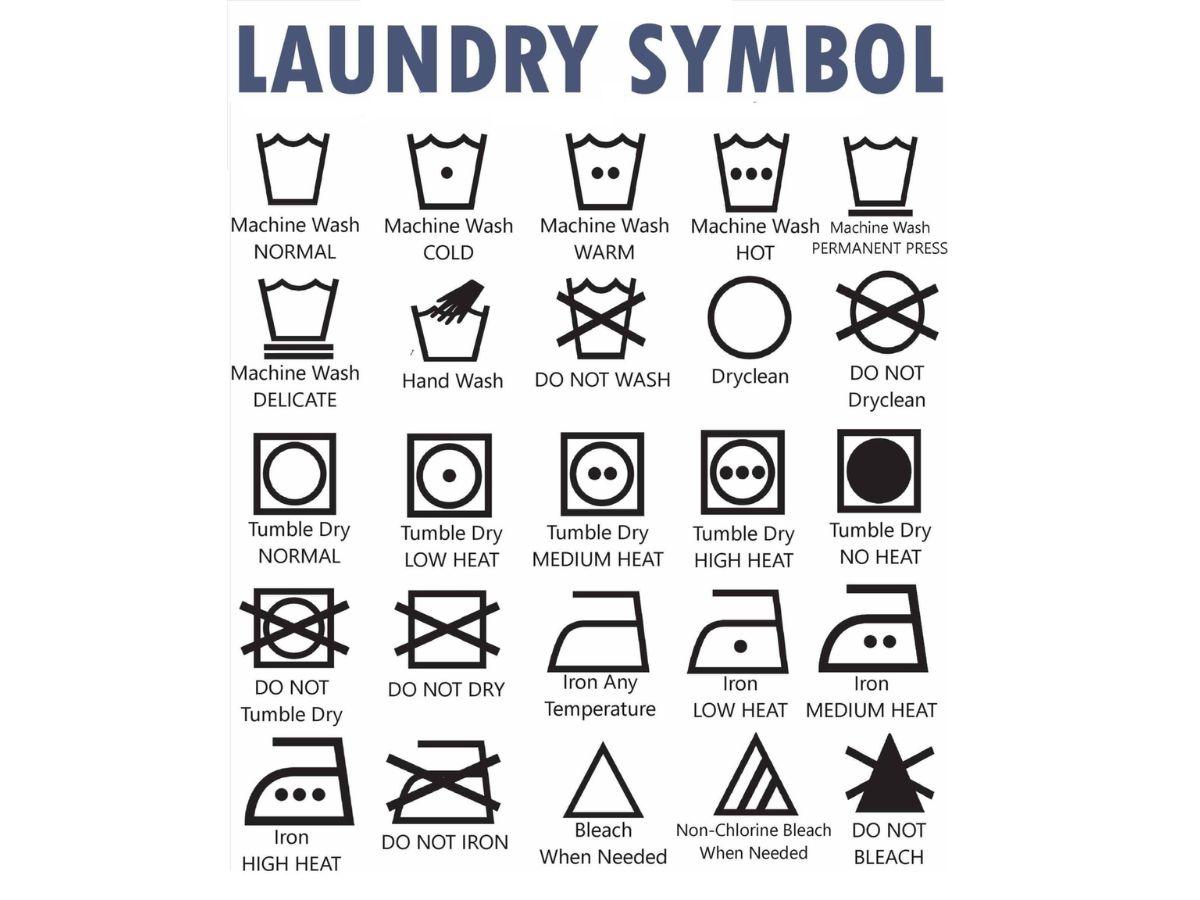 LAUNDRY SYMBOL

Machine Wash NORMAL

Machine Wash COLD

Machine Wash WARM

Machine Wash HOT

Machine Wash PERMANENT PRESS

Machine Wash DELICATE

Hand Wash

DO NOT WASH

Dryclean

DO NOT Dryclean

Tumble Dry NORMAL

Tumble Dry LOW HEAT

Tumble Dry MEDIUM HEAT

Tumble Dry HIGH HEAT

Tumble Dry NO HEAT

DO NOT Tumble Dry

DO NOT DRY

Iron Any Temperature

Iron LOW HEAT

Iron MEDIUM HEAT

Iron HIGH HEAT

DO NOT IRON

Bleach When Needed

Non-Chlorine Bleach When Needed

DO NOT BLEACH