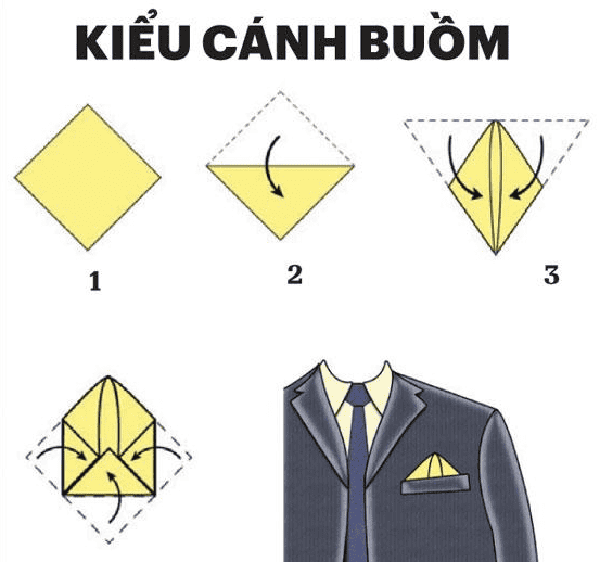 KIỂU CÁNH BUỒM

1

2

3