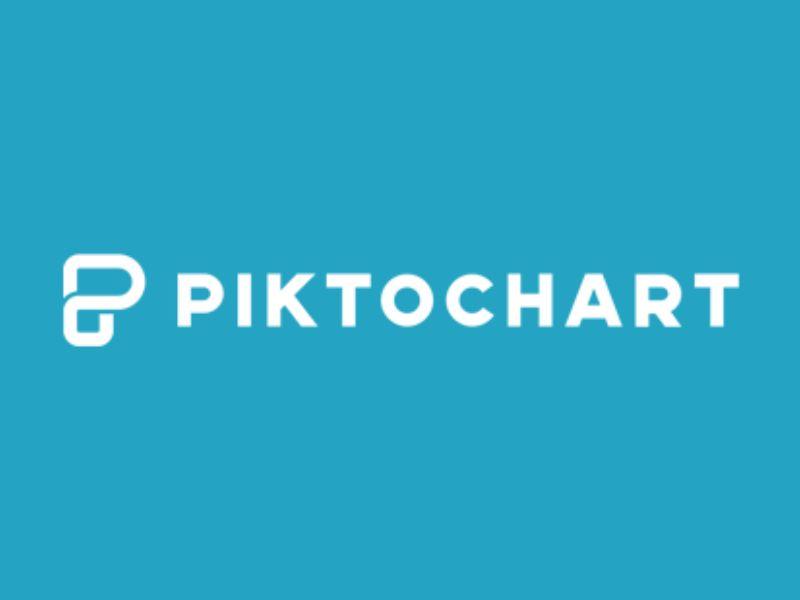 PIKTOCHART