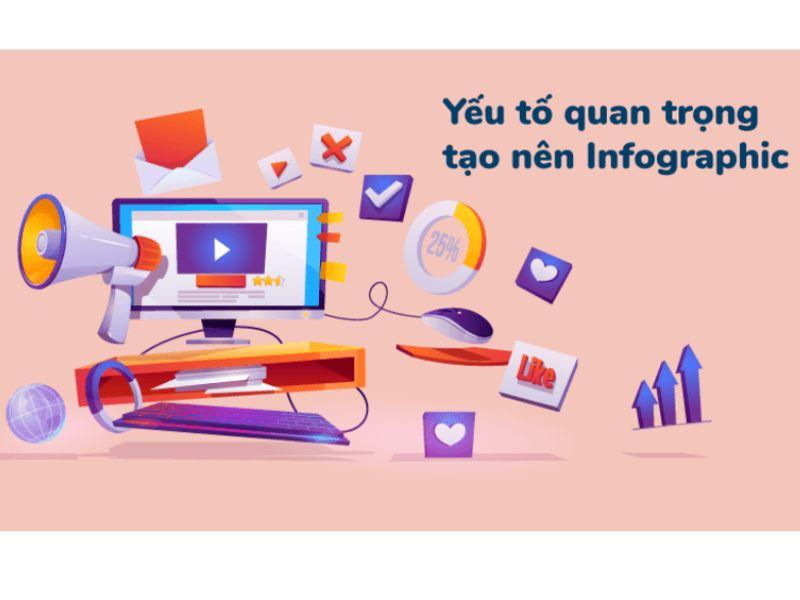 Yếu tố quan trọng tạo nên Infographic

25%

Like