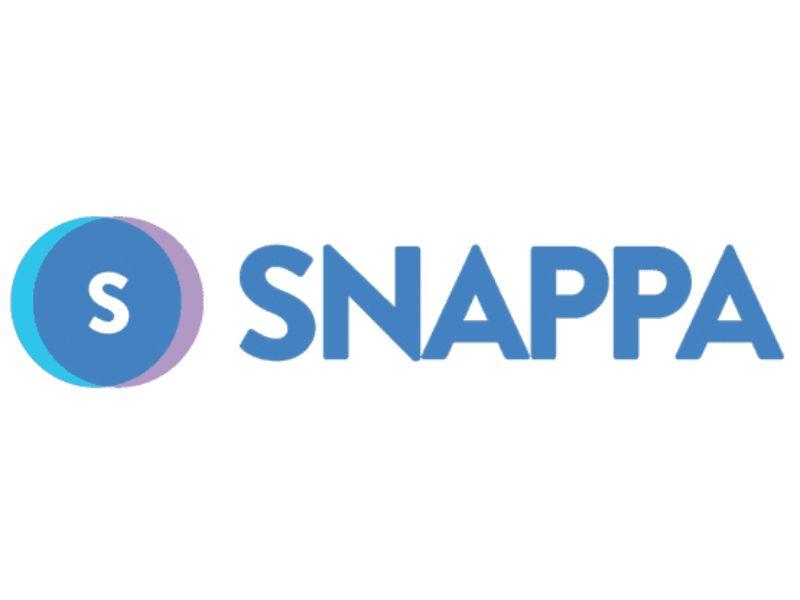 S SNAPPA