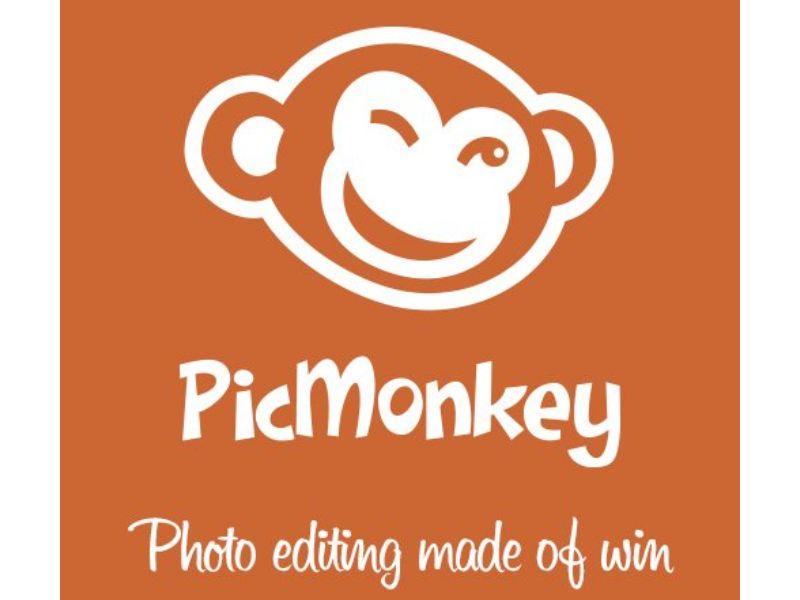 PicMonkey

Photo editing made of win