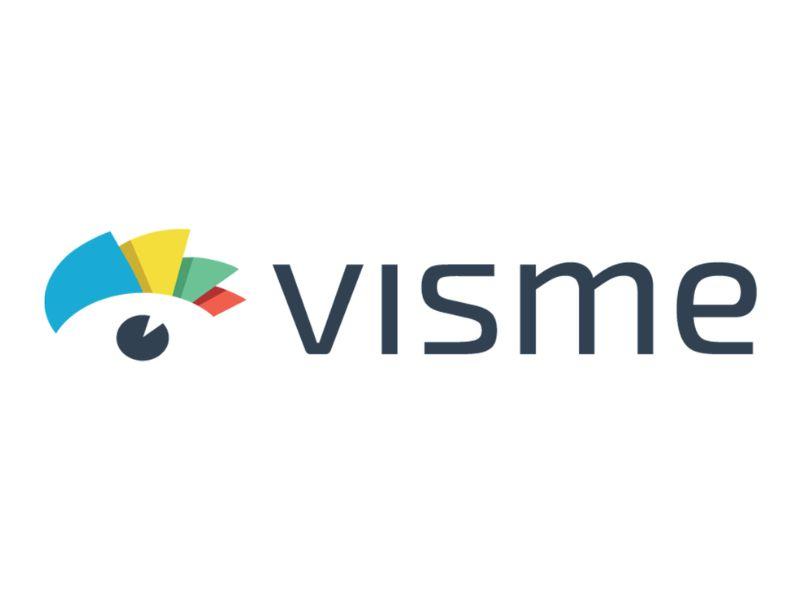 visme