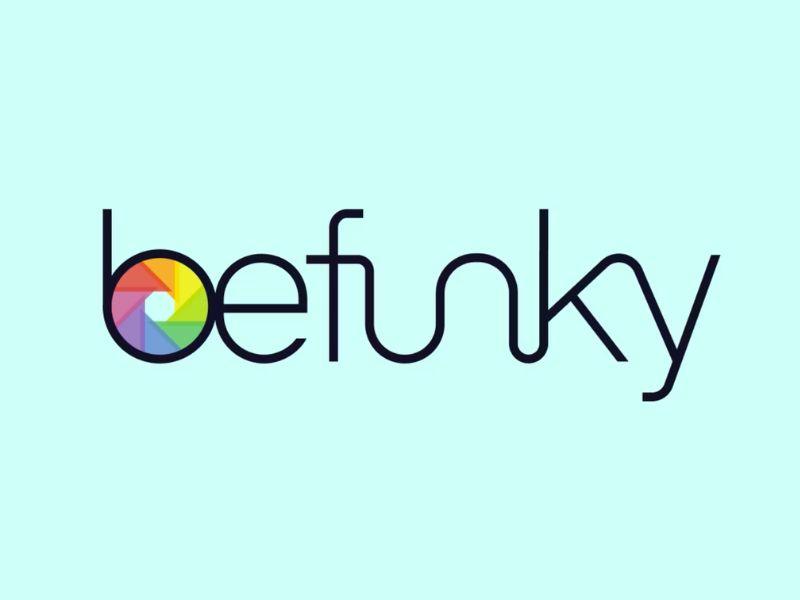 befunky