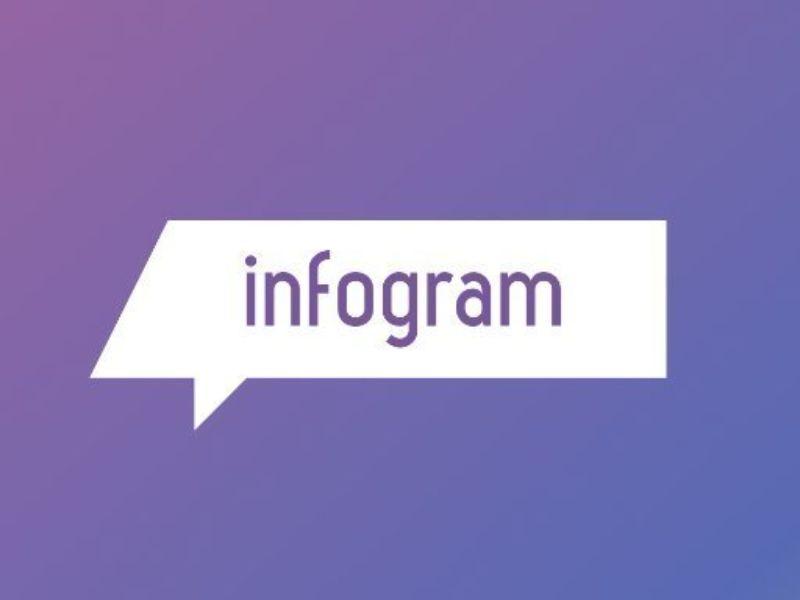 infogram