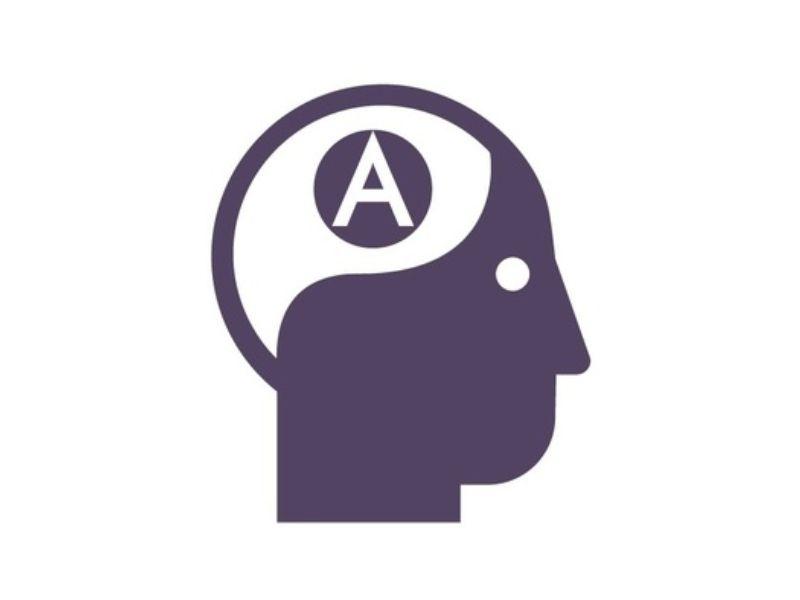 A