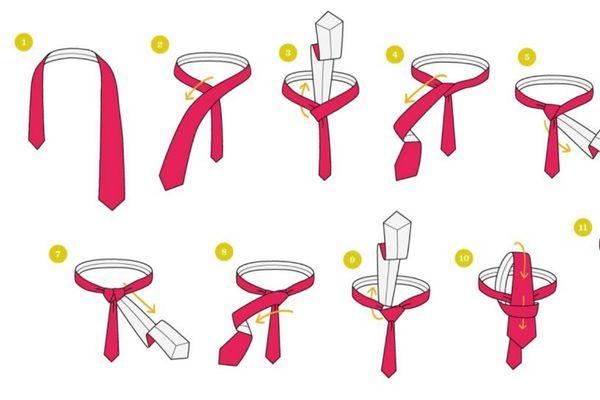 1
2
3
4
5
7
8
9
10
11