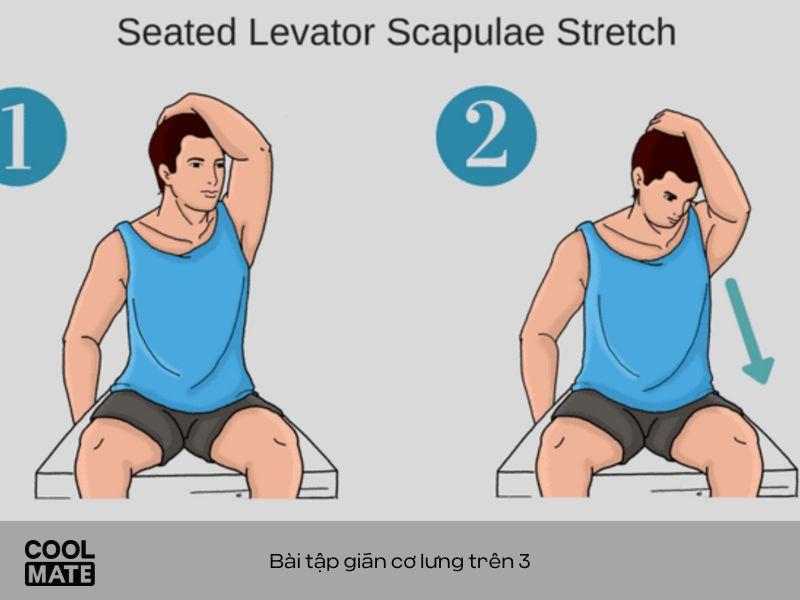 Seated Levator Scapulae Stretch

1

2

COOL MATE

Bài tập giãn cơ lưng trên 3