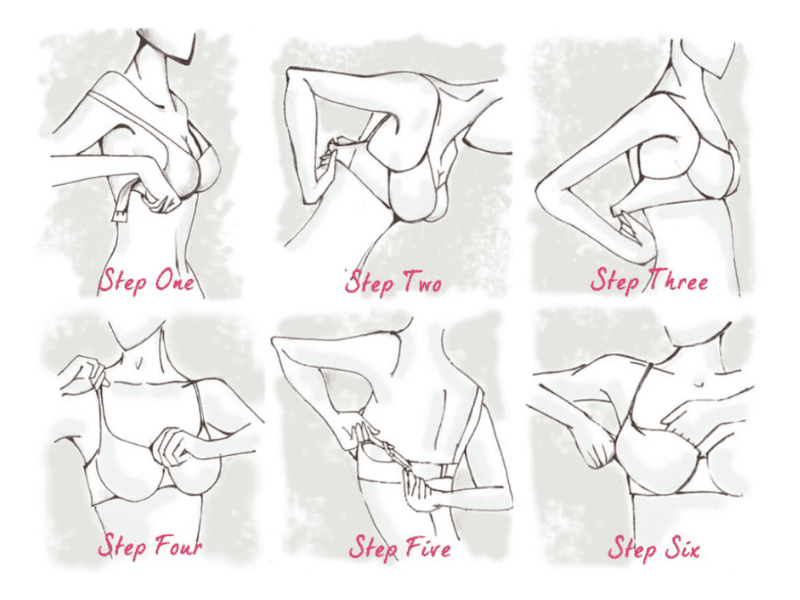 Step One

Step Two

Step Three

Step Four

Step Five

Step Six