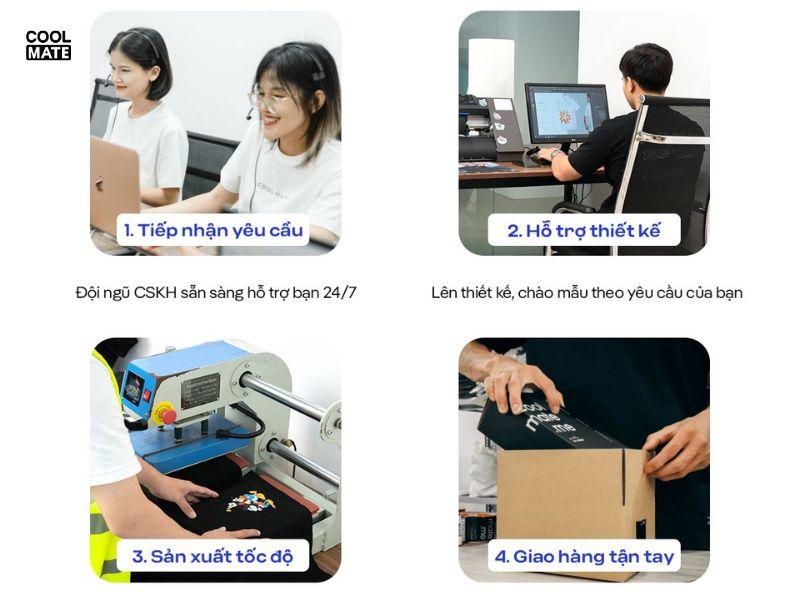 COOL MATE

1. Tiếp nhận yêu cầu

Đội ngũ CSKH sẵn sàng hỗ trợ bạn 24/7

2. Hỗ trợ thiết kế

Lên thiết kế, chào mẫu theo yêu cầu của bạn

3. Sản xuất tốc độ

4. Giao hàng tận tay