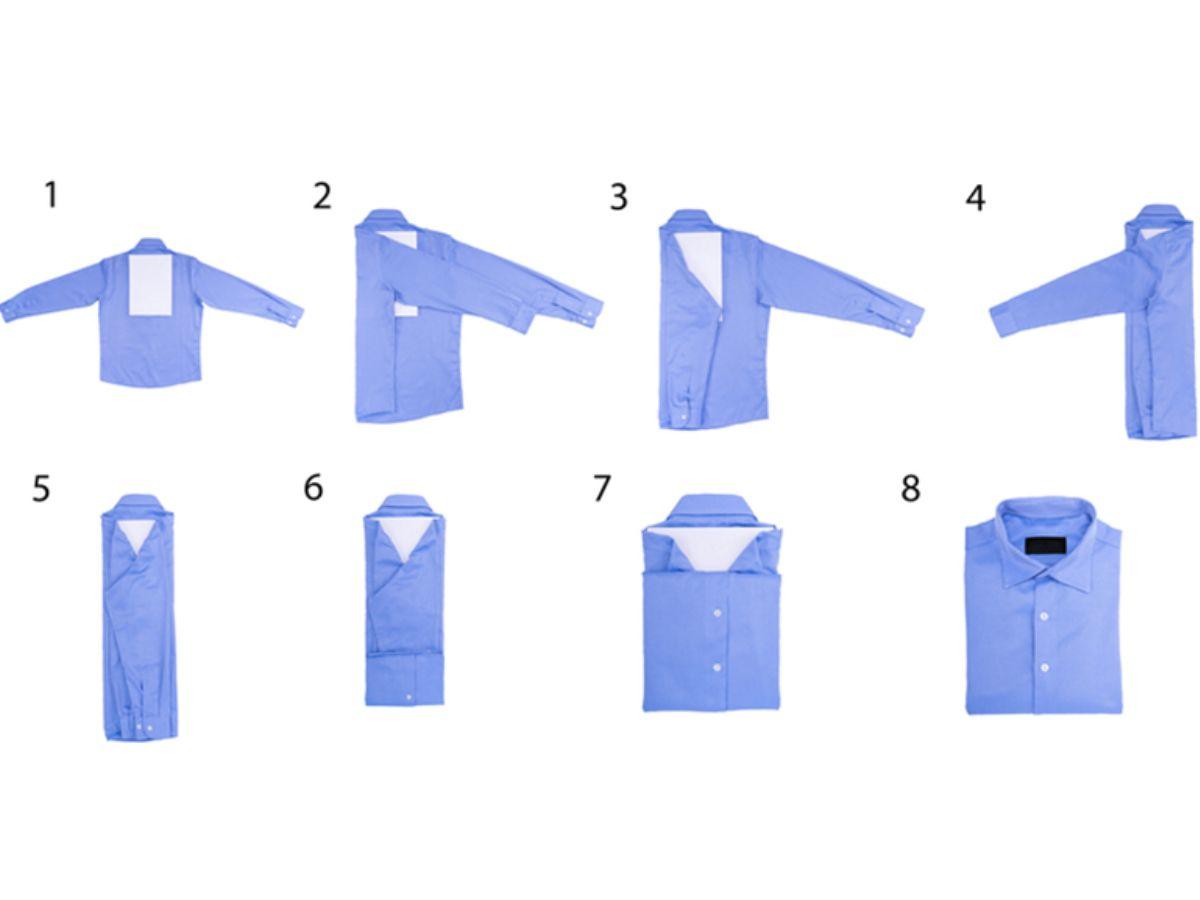 1

2

3

4

5

6

7

8