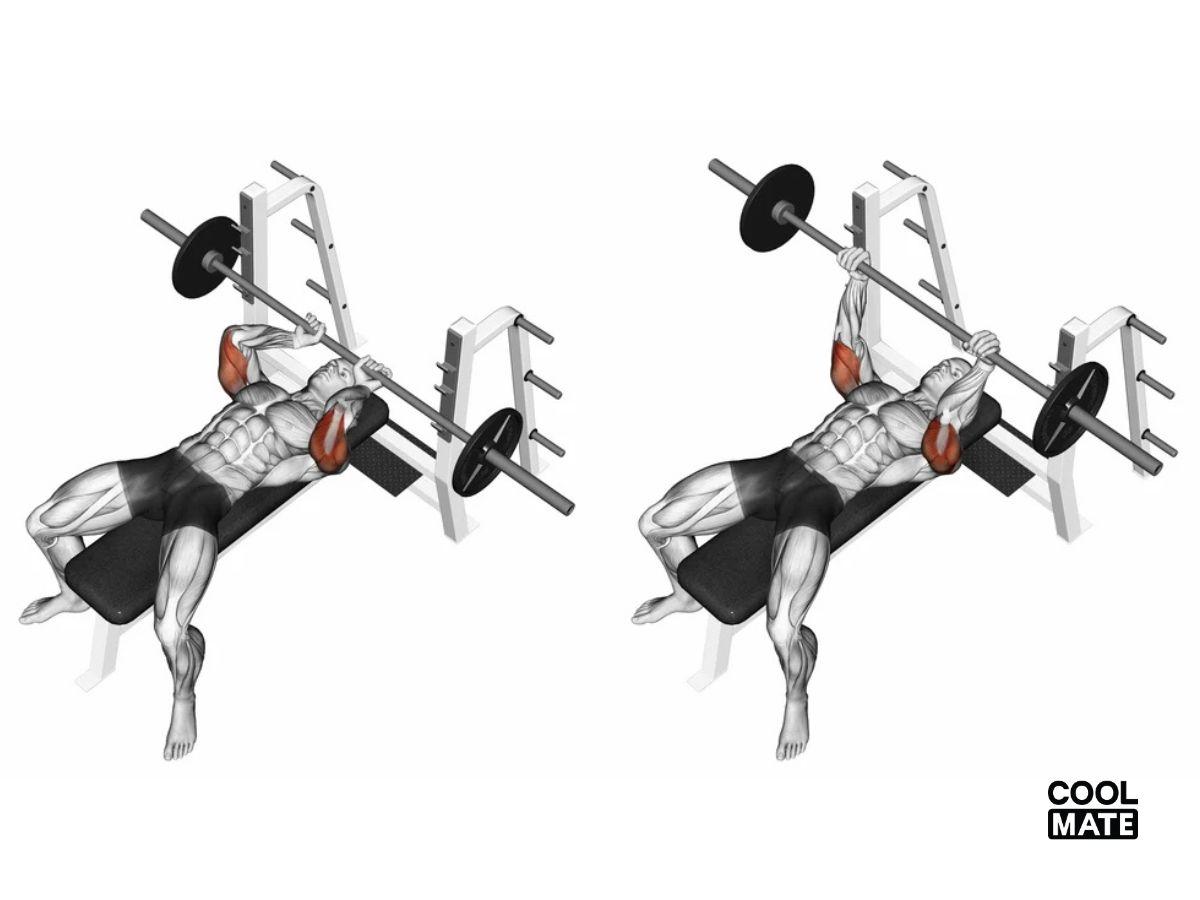 COOL
MATE