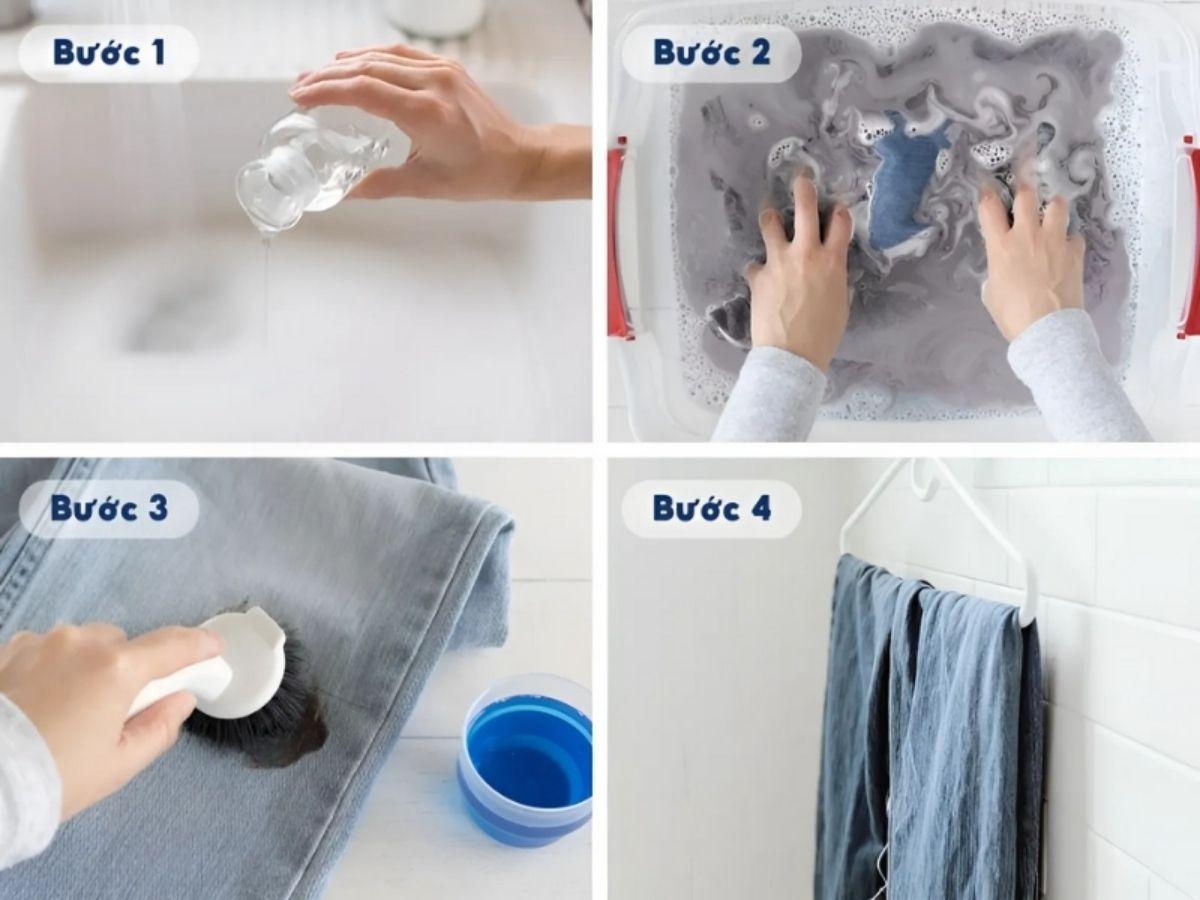 Bước 1

Bước 2

Bước 3

Bước 4