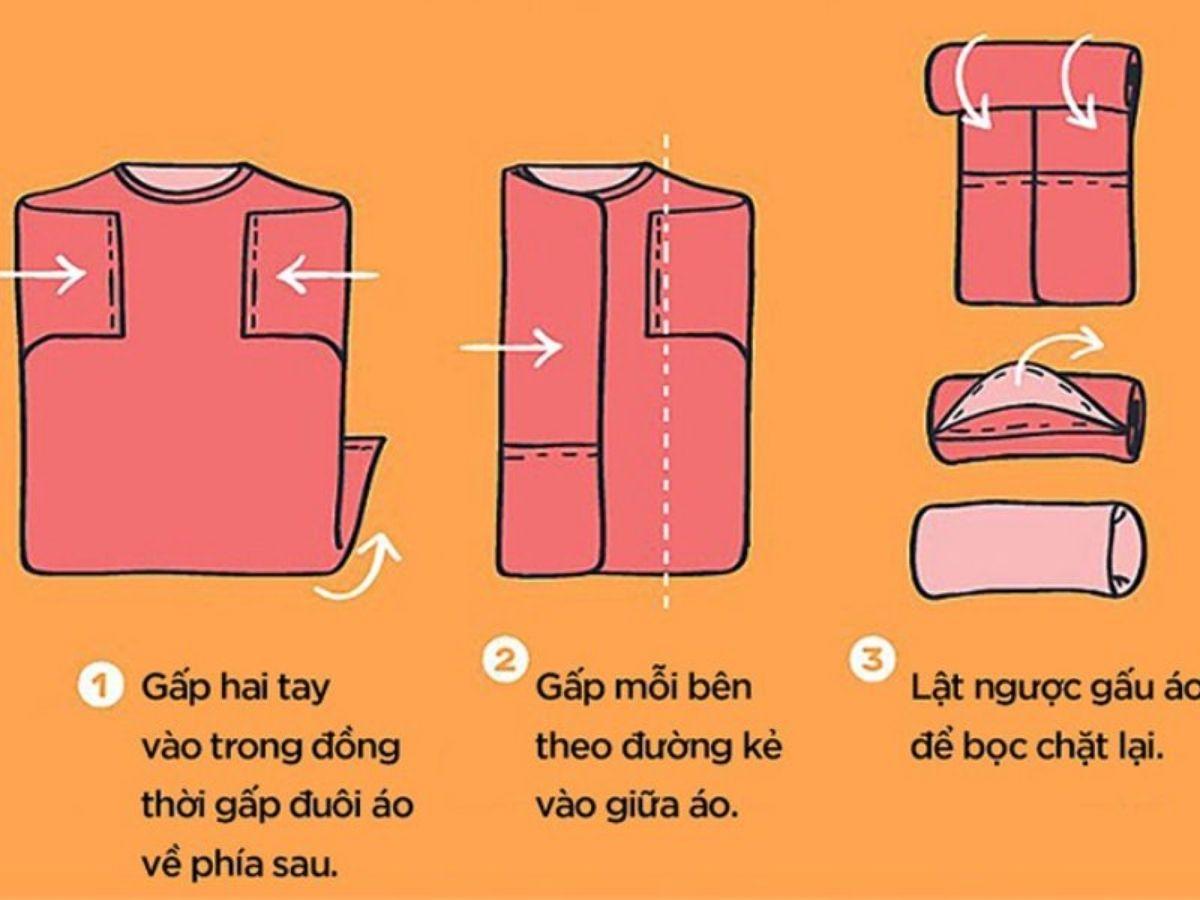 1 Gấp hai tay vào trong đồng thời gấp đuôi áo về phía sau.

2 Gấp mỗi bên theo đường kẻ vào giữa áo.

3 Lật ngược gấu áo để bọc chặt lại.