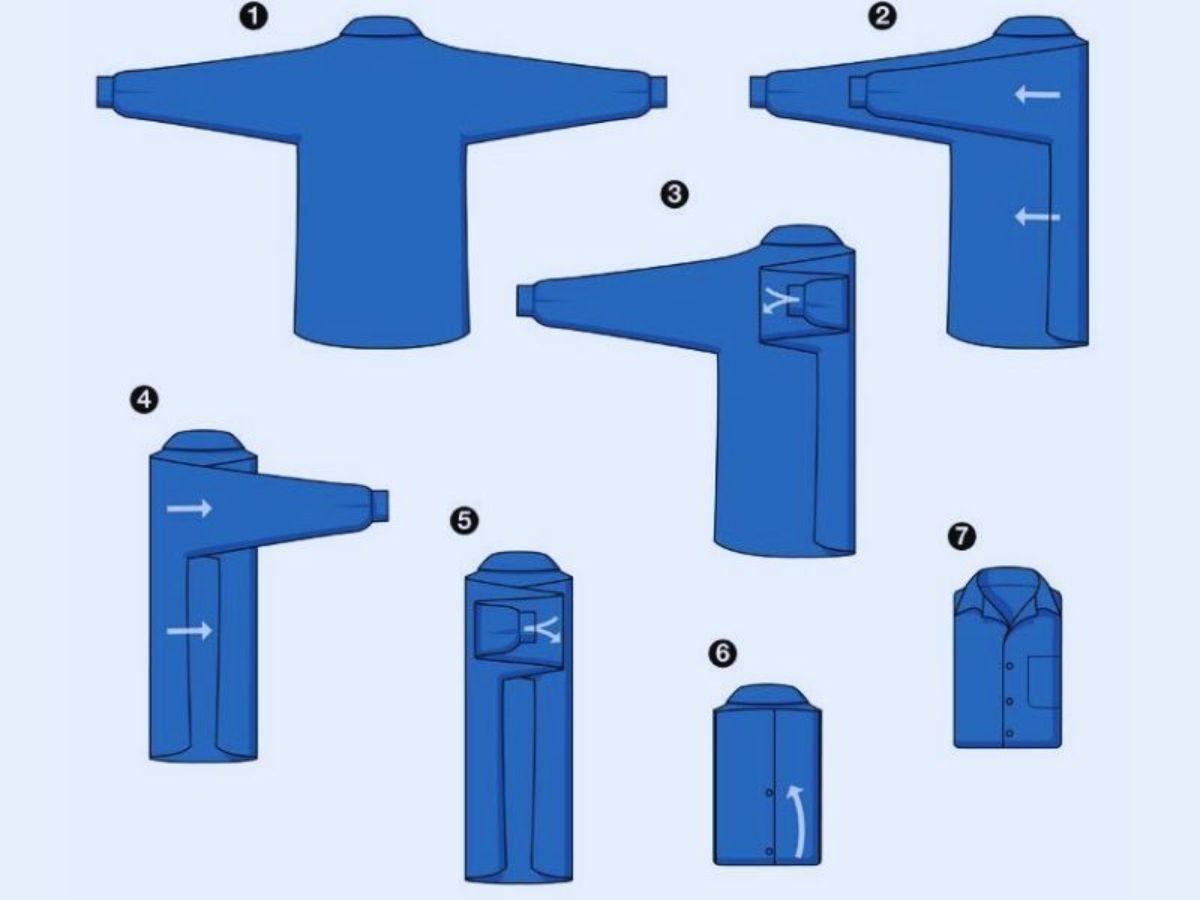 1
2
3
4
5
6
7