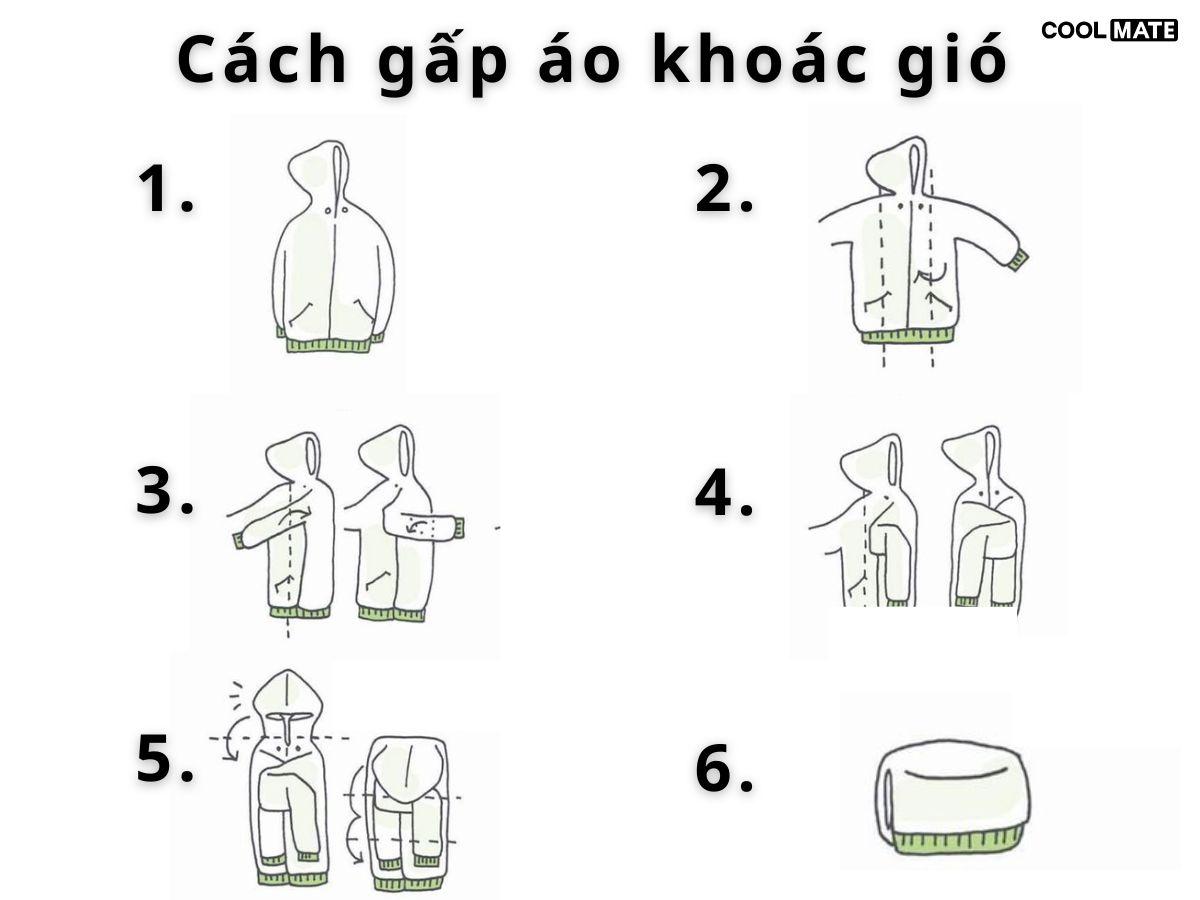 Cách gấp áo khoác gió

COOL MATE

1.

2.

3.

4.

5.

6.