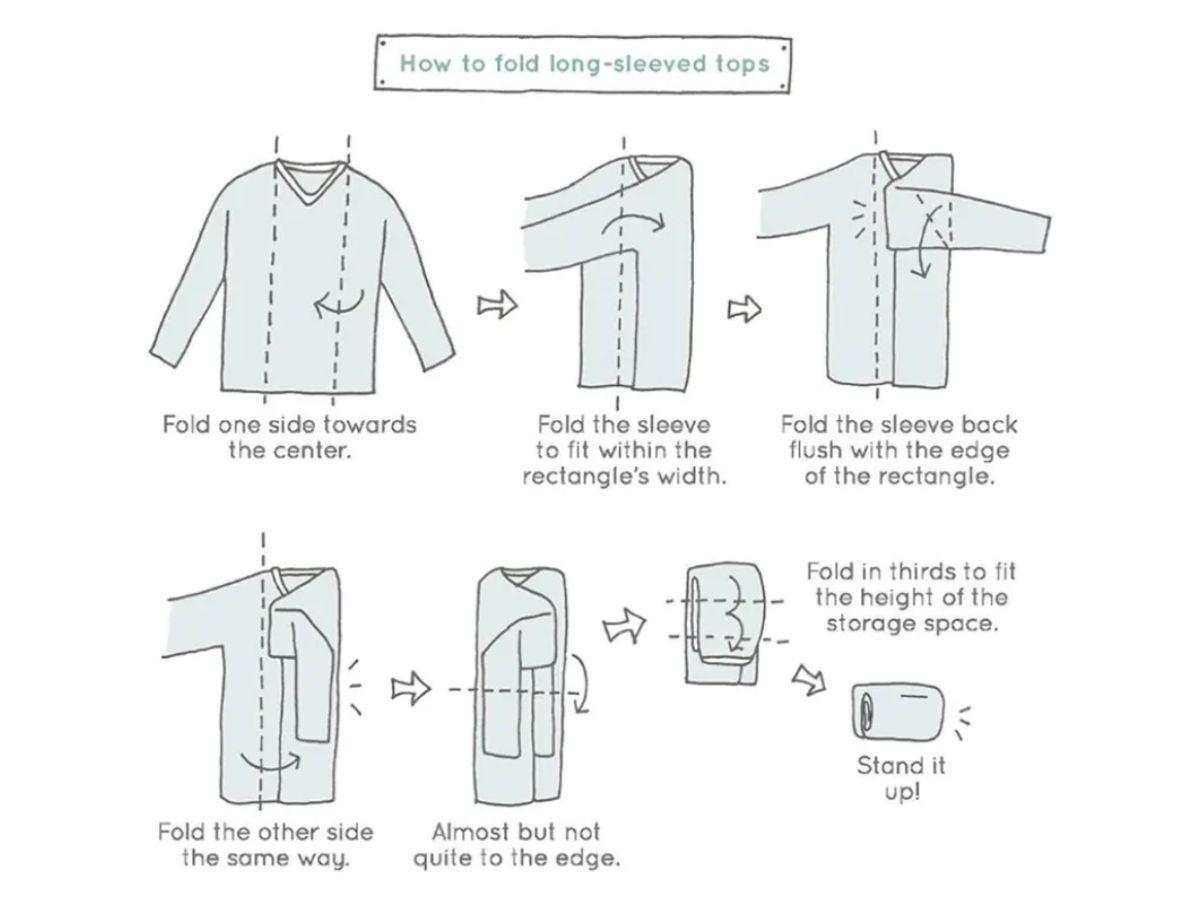 How to fold long-sleeved tops

Fold one side towards the center.

Fold the sleeve to fit within the rectangle's width.

Fold the sleeve back flush with the edge of the rectangle.

Fold the other side the same way.

Almost but not quite to the edge.

Fold in thirds to fit the height of the storage space.

Stand it up!