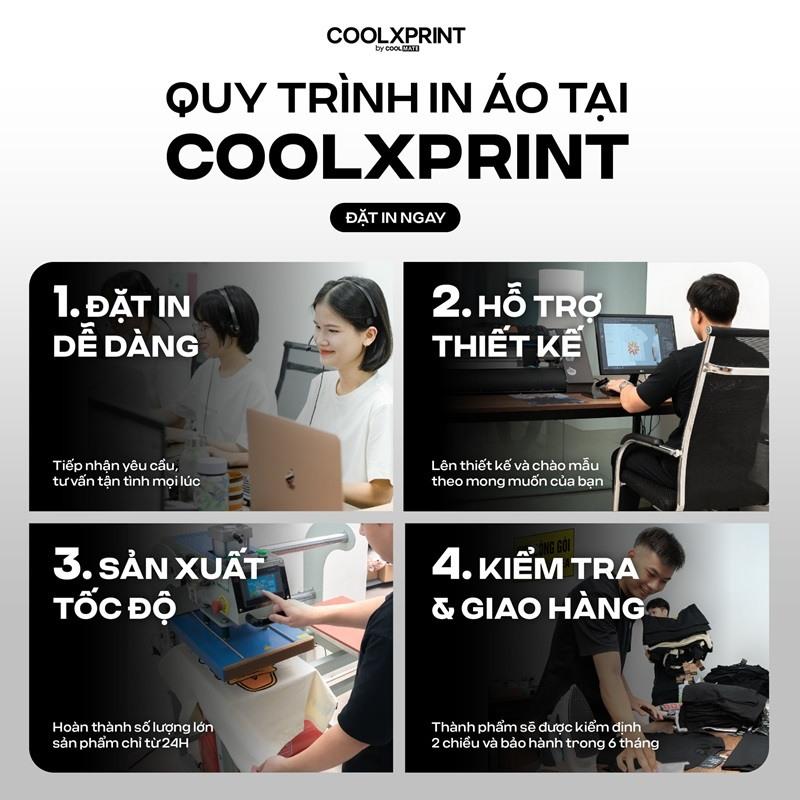 COOLXPRINT
by COOLMATE

QUY TRÌNH IN ÁO TẠI COOLXPRINT

ĐẶT IN NGAY

1. ĐẶT IN DỄ DÀNG

Tiếp nhận yêu cầu, tư vấn tận tình mọi lúc

2. HỖ TRỢ THIẾT KẾ

Lên thiết kế và chào mẫu theo mong muốn của bạn

3. SẢN XUẤT TỐC ĐỘ

Hoàn thành số lượng lớn sản phẩm chỉ từ 24H

4. KIỂM TRA & GIAO HÀNG

Thành phẩm sẽ được kiểm định 2 chiều và bảo hành trong 6 tháng