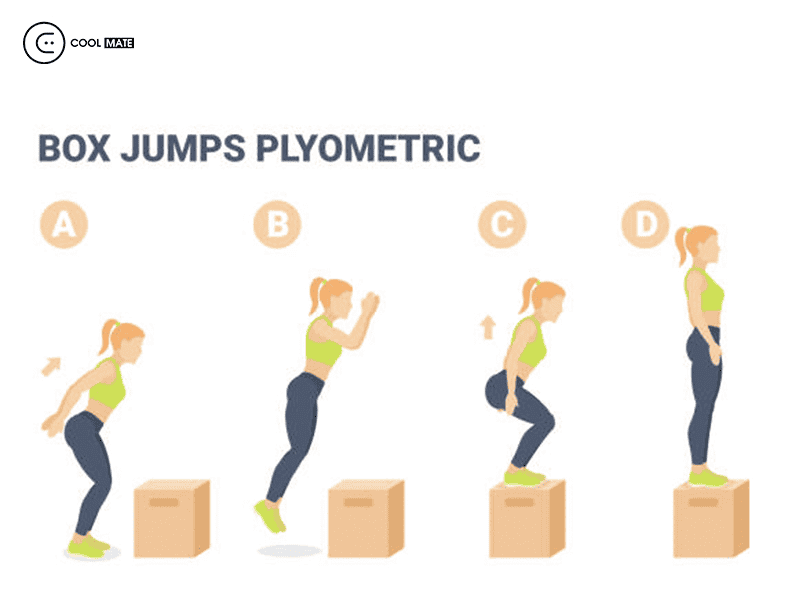 COOL MATE

BOX JUMPS PLYOMETRIC

A

B

C

D