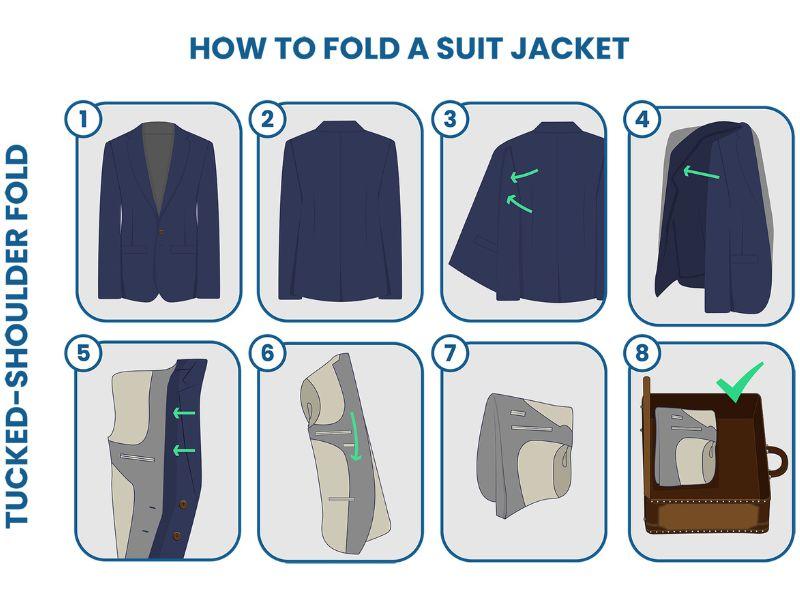 HOW TO FOLD A SUIT JACKET

TUCKED-SHOULDER FOLD

1

2

3

4

5

6

7

8