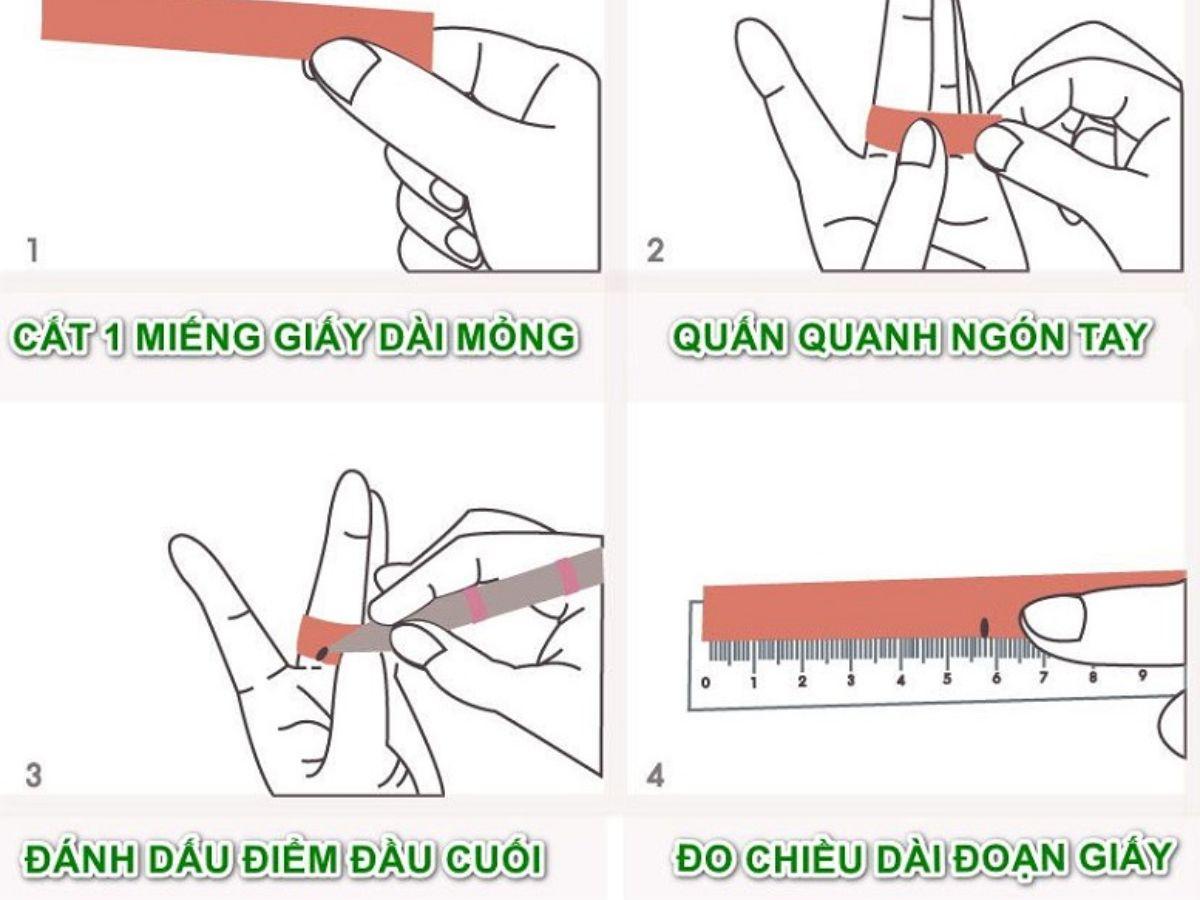 1

CẮT 1 MIẾNG GIẤY DÀI MỎNG

2

QUẤN QUANH NGÓN TAY

3

ĐÁNH DẤU ĐIỂM ĐẦU CUỐI

0 1 2 3 4 5 6 7 8 9

4

ĐO CHIỀU DÀI ĐOẠN GIẤY