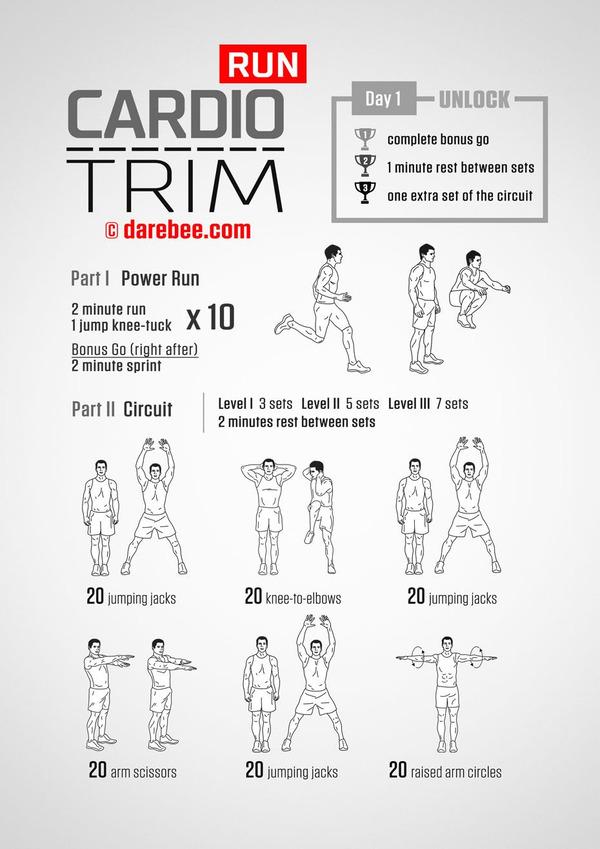 RUN
CARDIO
TRIM
© darebee.com

Day 1 UNLOCK
1 complete bonus go
2 1 minute rest between sets
3 one extra set of the circuit

Part I Power Run
2 minute run
1 jump knee-tuck x 10
Bonus Go (right after)
2 minute sprint

Part II Circuit
Level I 3 sets Level II 5 sets Level III 7 sets
2 minutes rest between sets

20 jumping jacks
20 knee-to-elbows
20 jumping jacks
20 arm scissors
20 jumping jacks
20 raised arm circles