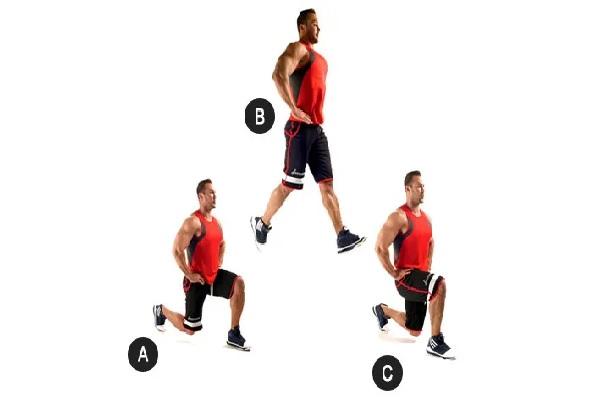 B

A

C