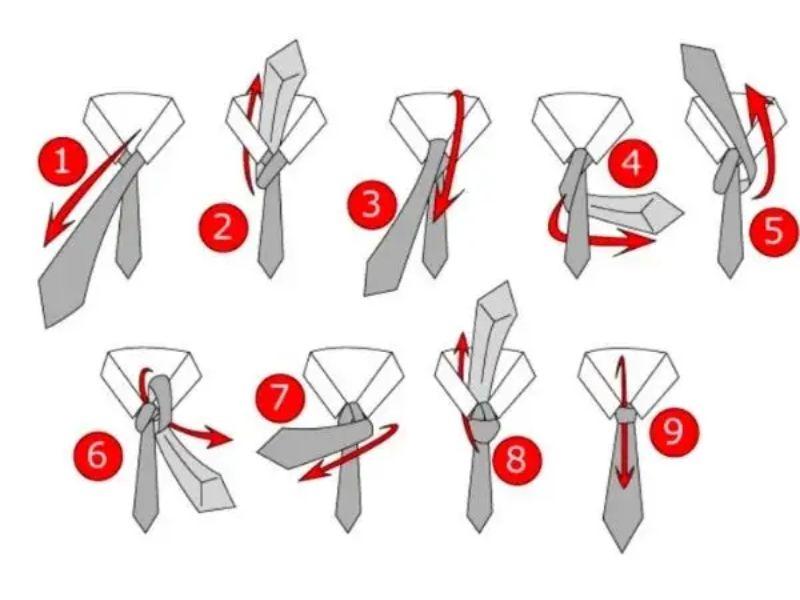 1
2
3
4
5
6
7
8
9