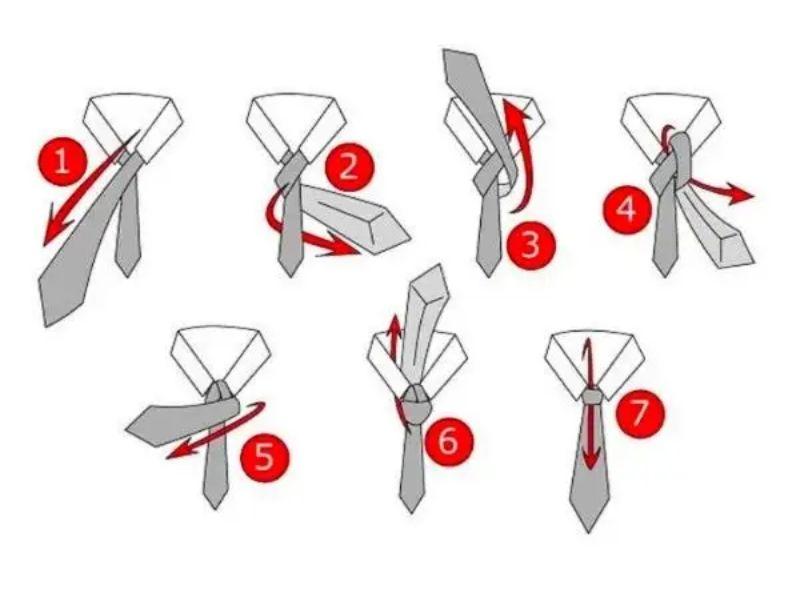 1
2
3
4
5
6
7